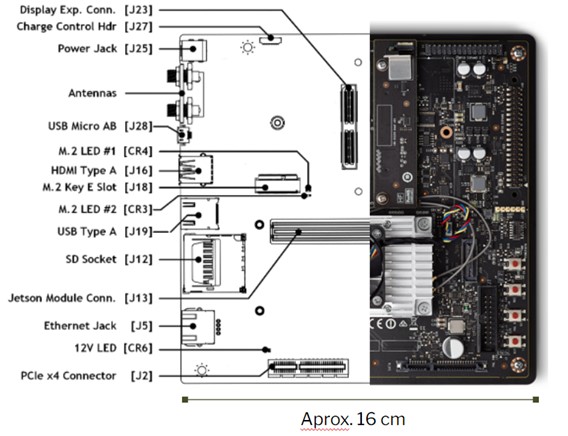 Display Exp. Conn. [J23]
Charge Control Hdr [J27]
Power Jack [J25]
Antennas
USB Micro AB [J28]
M.2 LED #1 [CR4]
HDMI Type A [J16]
M.2 Key E Slot [J18]
M.2 LED #2 [CR3]
USB Type A [J19]
SD Socket [J12]
Jetson Module Conn. [J13]
Ethernet Jack [J5]
12V LED [CR6]
PCIe x4 Connector [J2]

Aprox. 16 cm